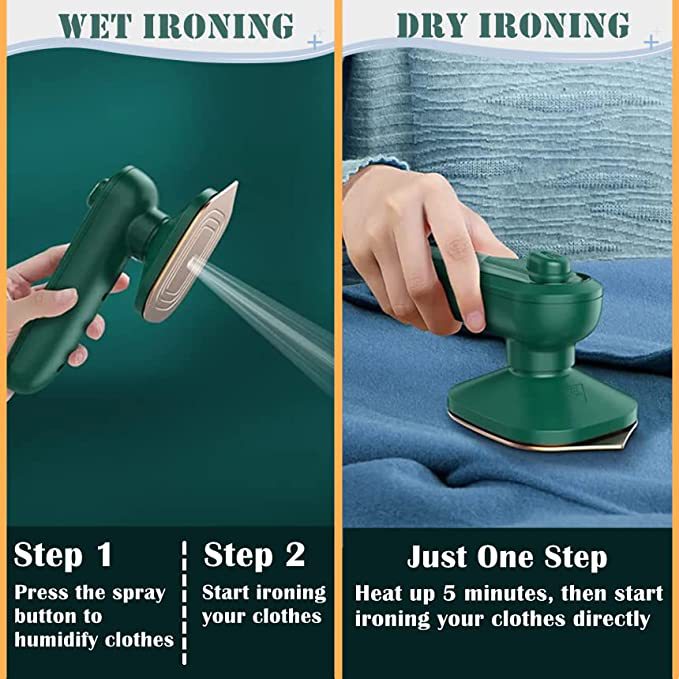 WET IRONING

Step 1
Press the spray button to humidify clothes

Step 2
Start ironing your clothes

DRY IRONING

Just One Step
Heat up 5 minutes, then start ironing your clothes directly