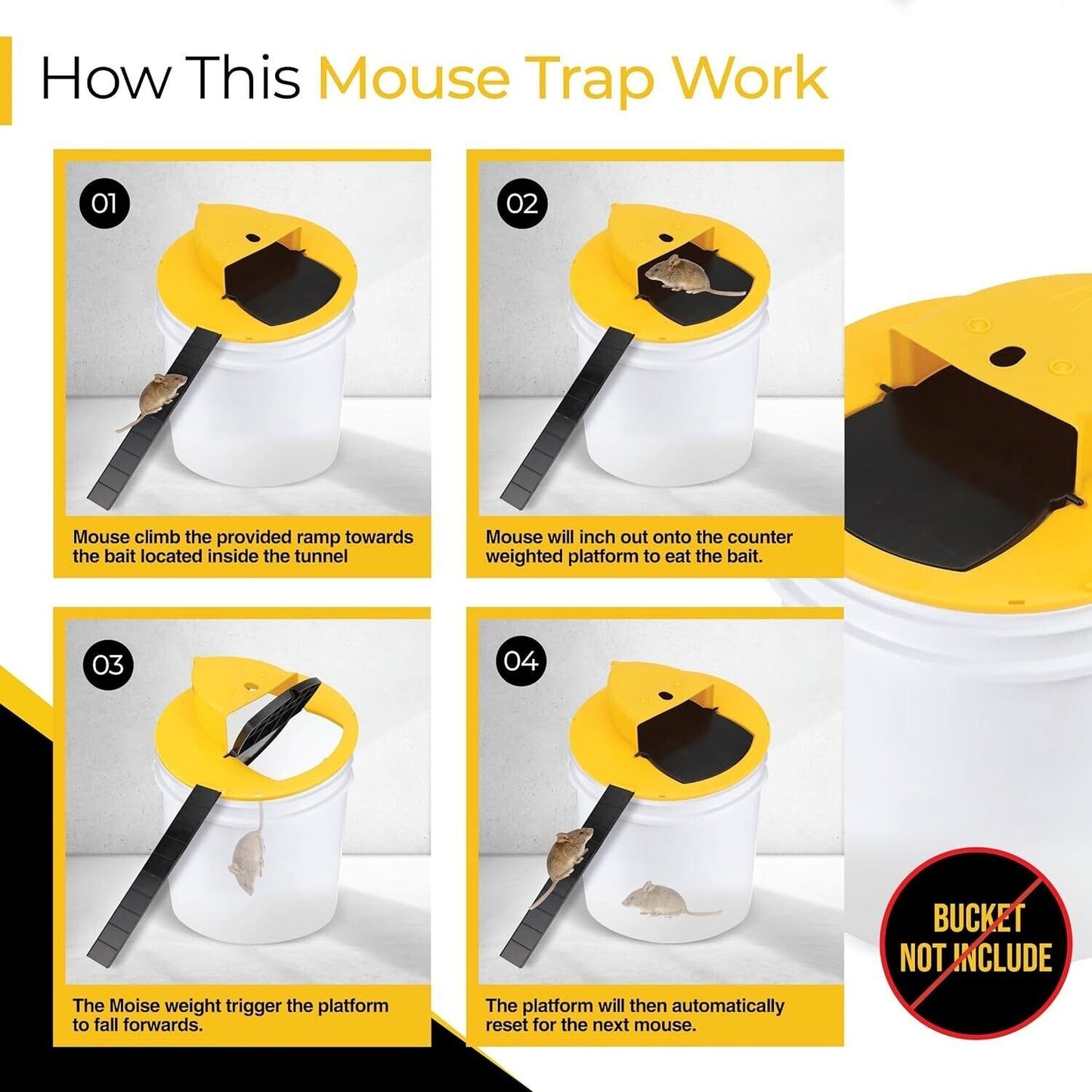 How This Mouse Trap Work

01

Mouse climb the provided ramp towards the bait located inside the tunnel

02

Mouse will inch out onto the counter weighted platform to eat the bait.

03

The Moise weight trigger the platform to fall forwards.

04

The platform will then automatically reset for the next mouse.

BUCKET NOT INCLUDE