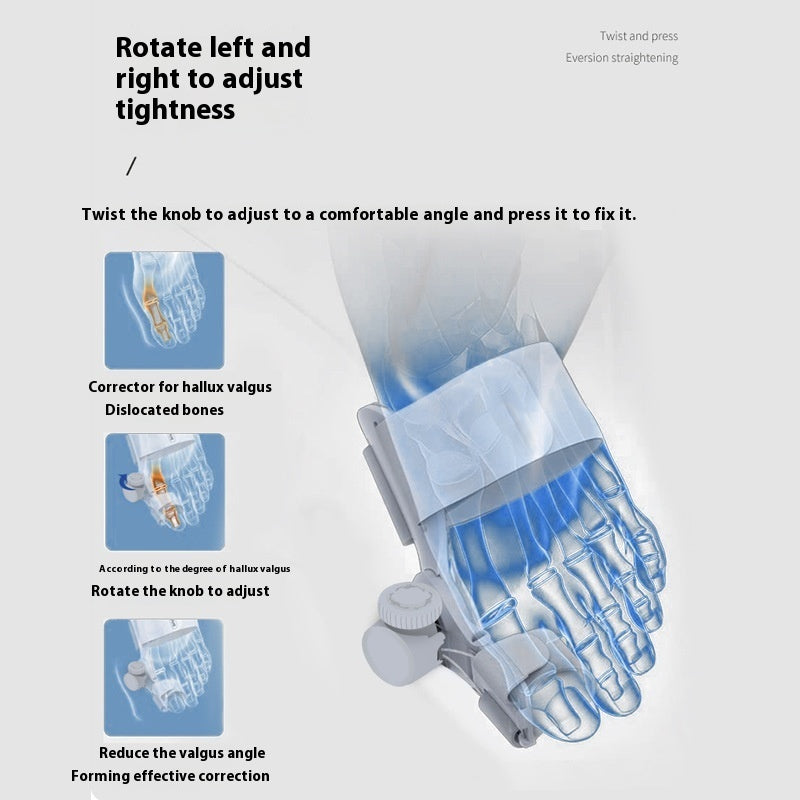 Rotate left and right to adjust tightness

Twist and press
Eversion straightening

/

Twist the knob to adjust to a comfortable angle and press it to fix it.

Corrector for hallux valgus
Dislocated bones

According to the degree of hallux valgus
Rotate the knob to adjust

Reduce the valgus angle
Forming effective correction