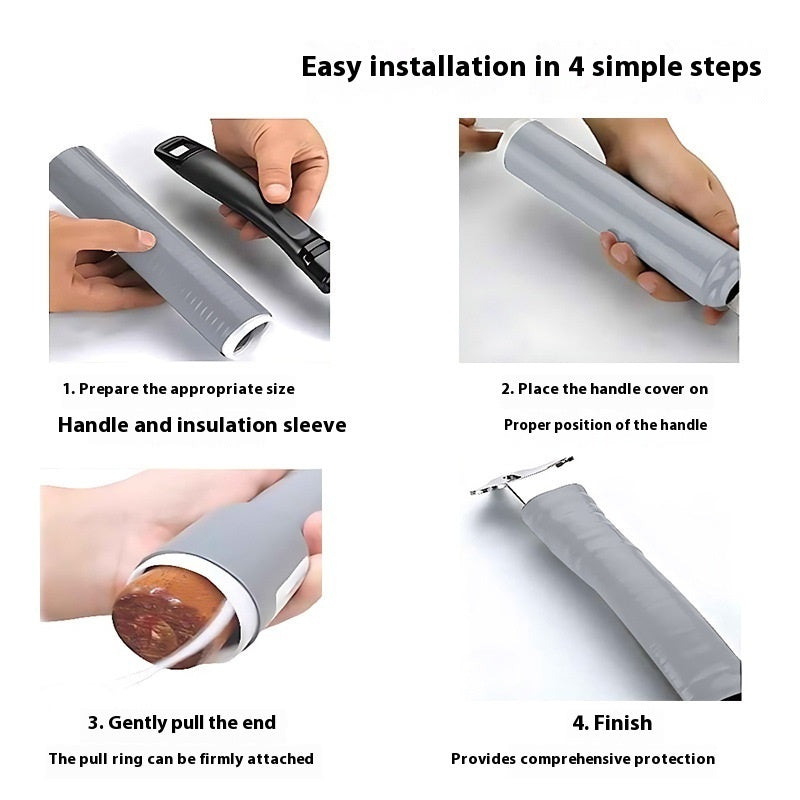 Easy installation in 4 simple steps

1. Prepare the appropriate size

Handle and insulation sleeve

2. Place the handle cover on

Proper position of the handle

3. Gently pull the end

The pull ring can be firmly attached

4. Finish

Provides comprehensive protection